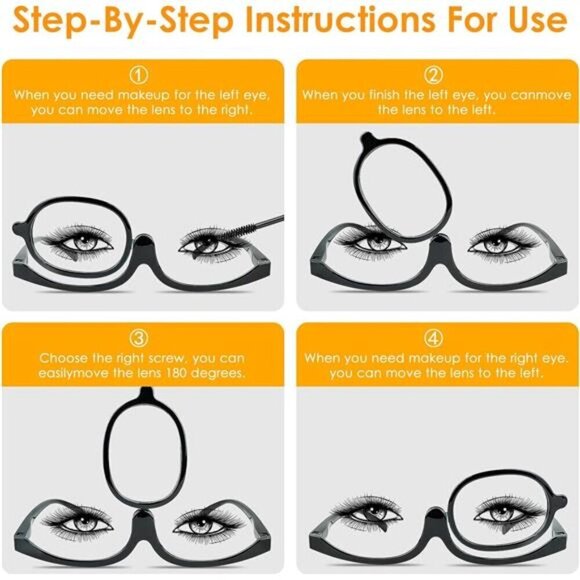 Step-By-Step Instructions For Use

①
When you need makeup for the left eye, you can move the lens to the right.

②
When you finish the left eye, you canmove the lens to the left.

③
Choose the right screw, you can easilymove the lens 180 degrees.

④
When you need makeup for the right eye. you can move the lens to the left.